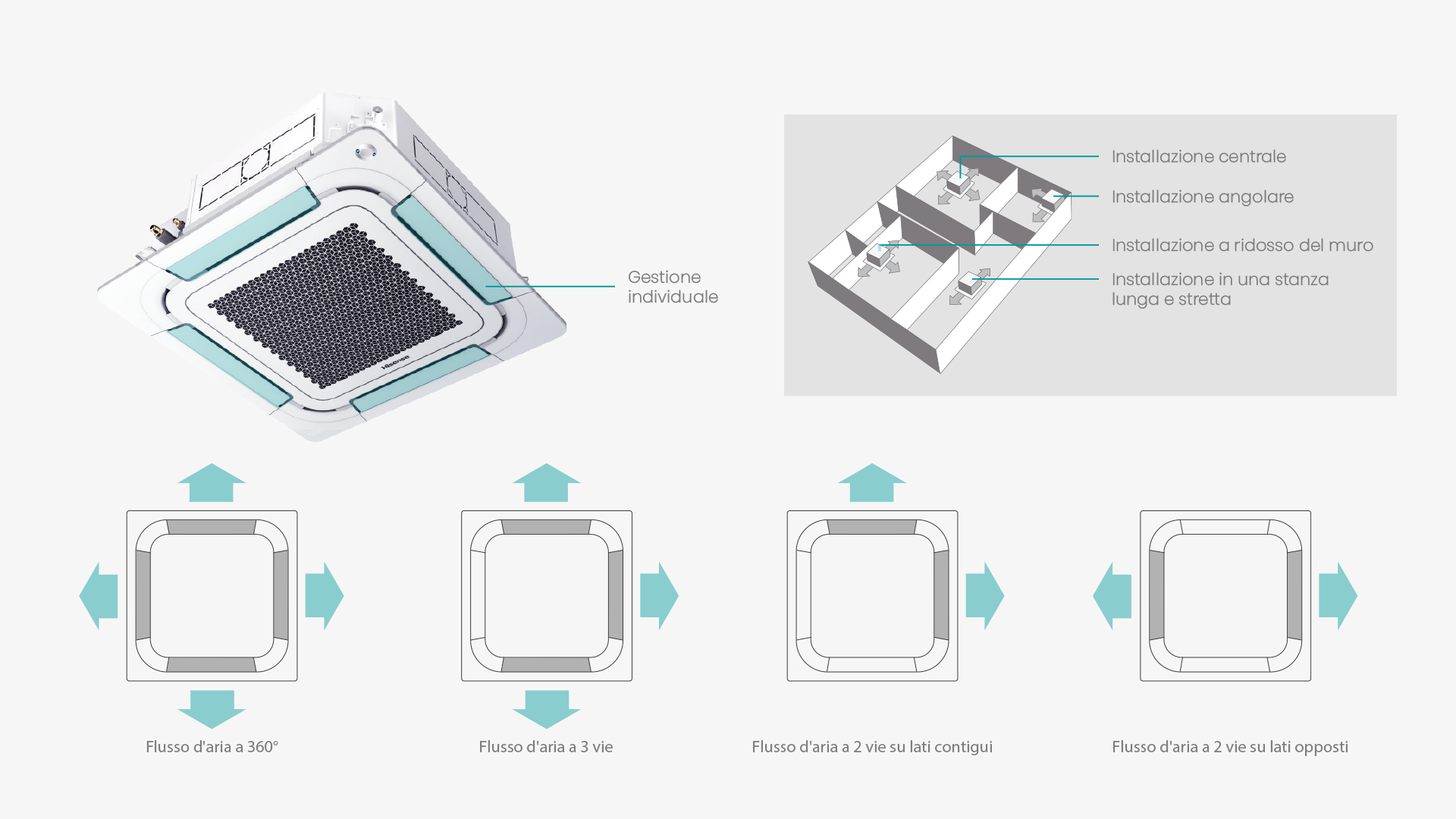 Hisense

Gestione individuale

Installazione centrale

Installazione angolare

Installazione a ridosso del muro

Installazione in una stanza lunga e stretta

Flusso d'aria a 360°

Flusso d'aria a 3 vie

Flusso d'aria a 2 vie su lati contigui

Flusso d'aria a 2 vie su lati opposti