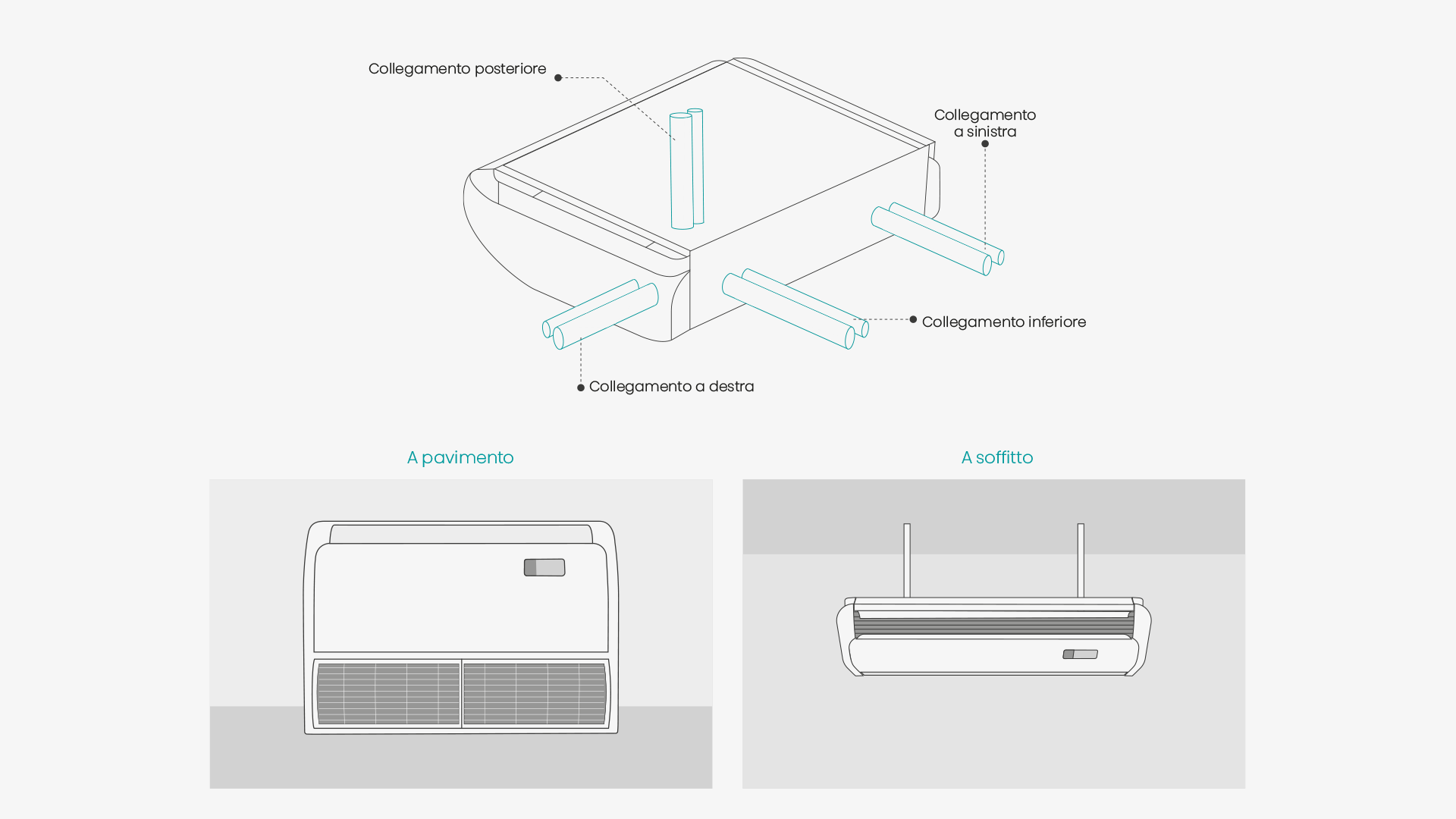 Collegamento posteriore

Collegamento a sinistra

Collegamento inferiore

Collegamento a destra

A pavimento

A soffitto