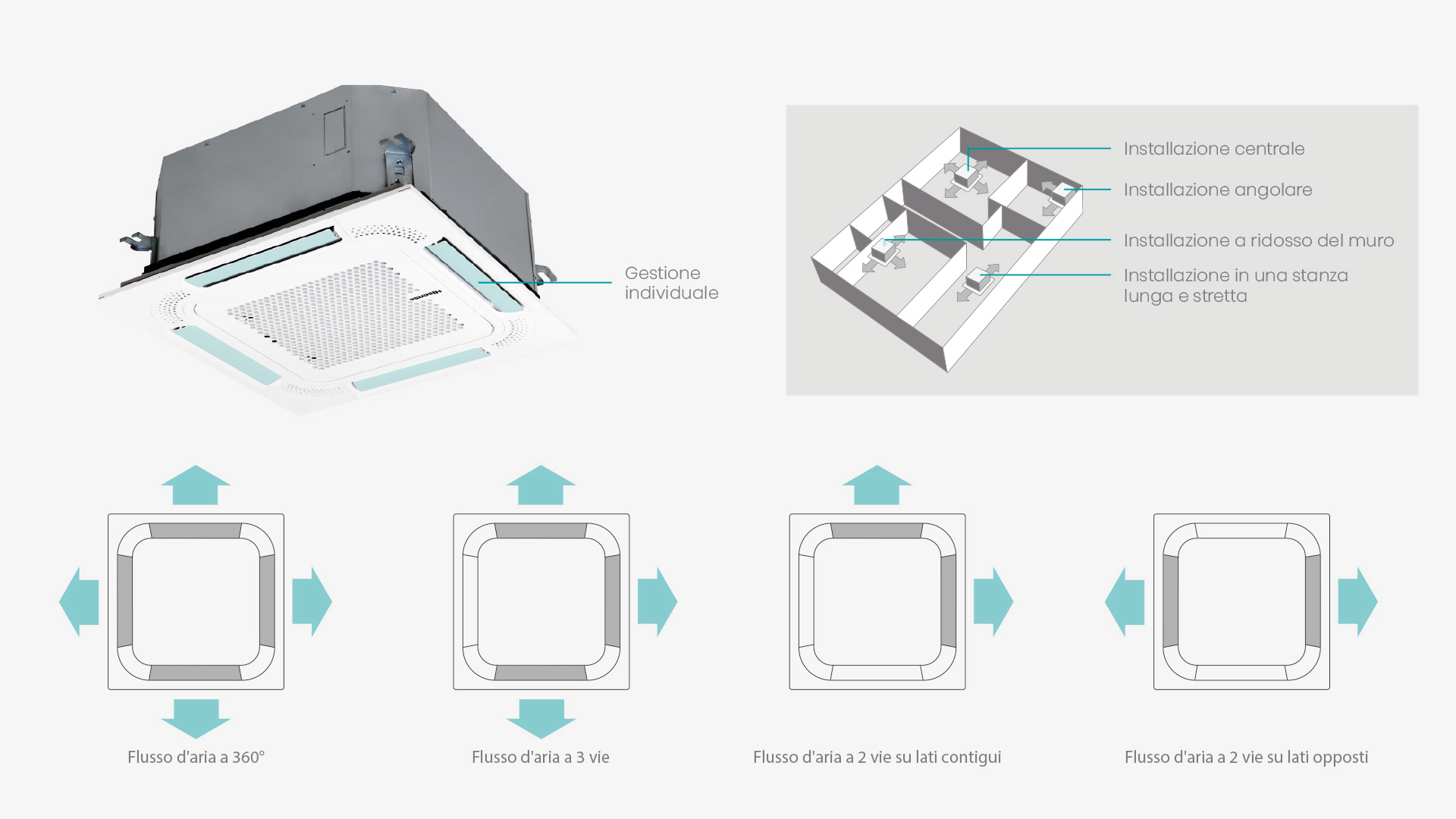 Hisense

Gestione individuale

Installazione centrale

Installazione angolare

Installazione a ridosso del muro

Installazione in una stanza lunga e stretta

Flusso d'aria a 360°

Flusso d'aria a 3 vie

Flusso d'aria a 2 vie su lati contigui

Flusso d'aria a 2 vie su lati opposti